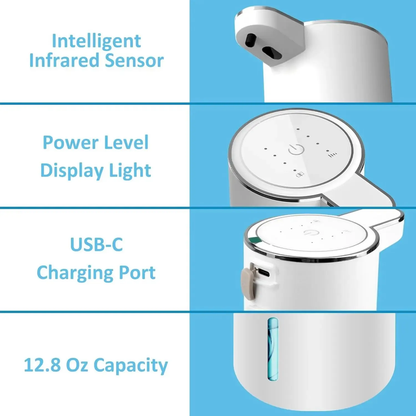 Intelligent Infrared Sensor

Power Level Display Light

USB-C Charging Port

12.8 Oz Capacity